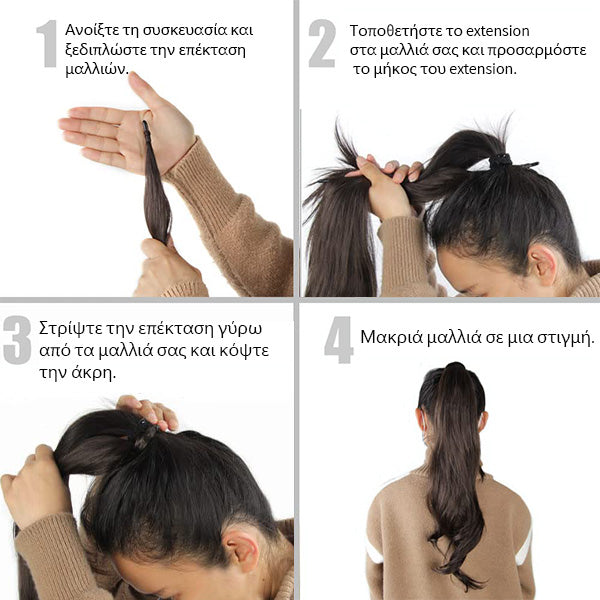 1 Ανοίξτε τη συσκευασία και ξεδιπλώστε την επέκταση μαλλιών.

2 Τοποθετήστε το extension στα μαλλιά σας και προσαρμόστε το μήκος του extension.

3 Στρίψτε την επέκταση γύρω από τα μαλλιά σας και κόψτε την άκρη.

4 Μακριά μαλλιά σε μια στιγμή.